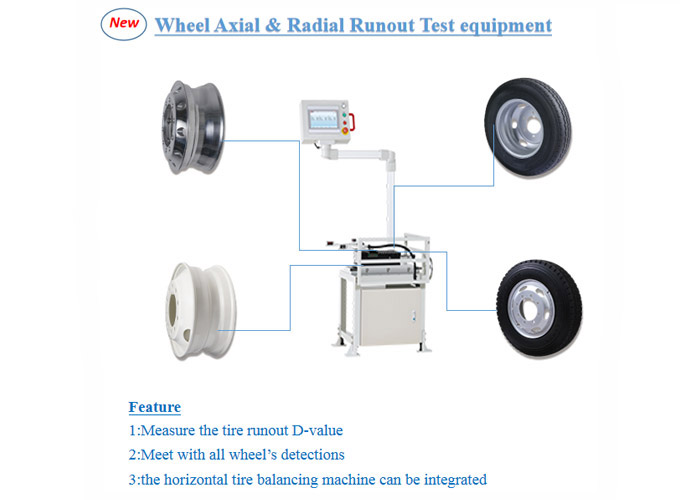 New Wheel Axial & Radial Runout Test equipment

Feature

1:Measure the tire runout D-value

2:Meet with all wheel's detections

3:the horizontal tire balancing machine can be integrated