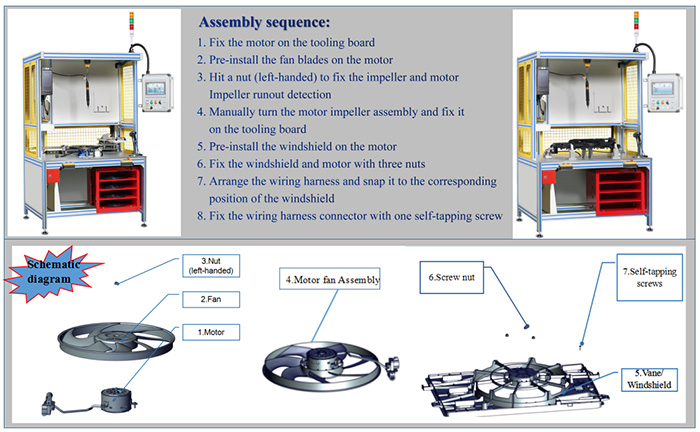 Assembly sequence:

1. Fix the motor on the tooling board
2. Pre-install the fan blades on the motor
3. Hit a nut (left-handed) to fix the impeller and motor Impeller runout detection
4. Manually turn the motor impeller assembly and fix it on the tooling board
5. Pre-install the windshield on the motor
6. Fix the windshield and motor with three nuts
7. Arrange the wiring harness and snap it to the corresponding position of the windshield
8. Fix the wiring harness connector with one self-tapping screw

Schematic diagram

3.Nut (left-handed)

2.Fan

1.Motor

4.Motor fan Assembly

6.Screw nut

7.Self-tapping screws

5.Vane/ Windshield