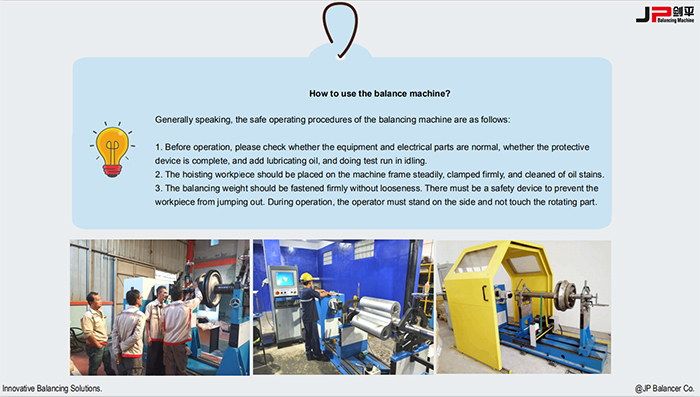 JP 剑平
Balancing Machine

How to use the balance machine?

Generally speaking, the safe operating procedures of the balancing machine are as follows:

1. Before operation, please check whether the equipment and electrical parts are normal, whether the protective device is complete, and add lubricating oil, and doing test run in idling.
2. The hoisting workpiece should be placed on the machine frame steadily, clamped firmly, and cleaned of oil stains.
3. The balancing weight should be fastened firmly without looseness. There must be a safety device to prevent the workpiece from jumping out. During operation, the operator must stand on the side and not touch the rotating part.

Innovative Balancing Solutions.

@JP Balancer Co.