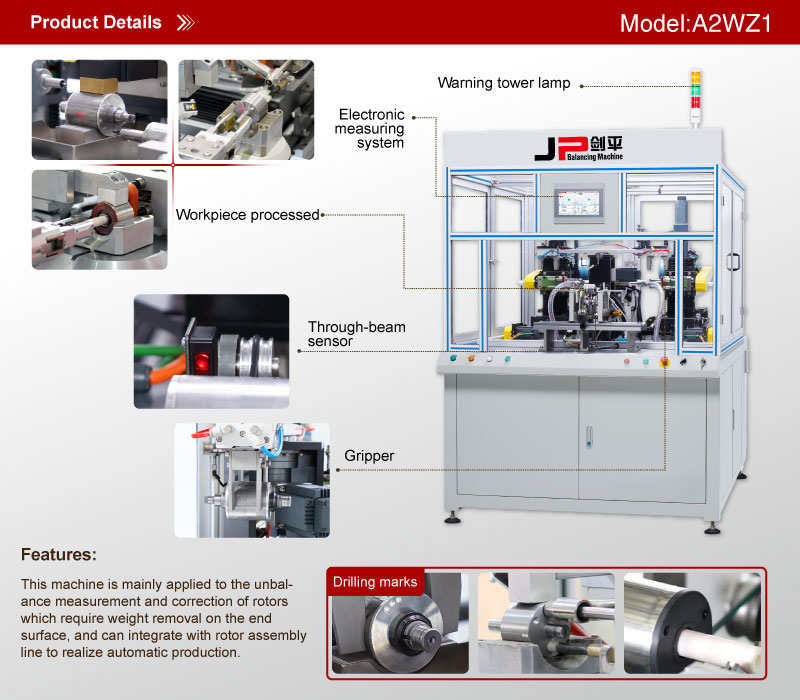 Product Details

Model:A2WZ1

Warning tower lamp

Electronic measuring system

JP 剑平 Balancing Machine

Workpiece processed

Through-beam sensor

Gripper

Features:

This machine is mainly applied to the unbalance measurement and correction of rotors which require weight removal on the end surface, and can integrate with rotor assembly line to realize automatic production.

Drilling marks